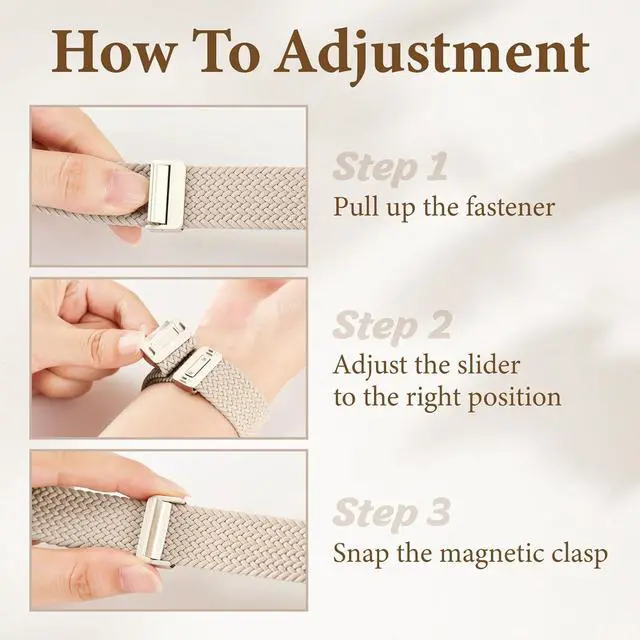 How To Adjustment

Step 1
Pull up the fastener

Step 2
Adjust the slider to the right position

Step 3
Snap the magnetic clasp