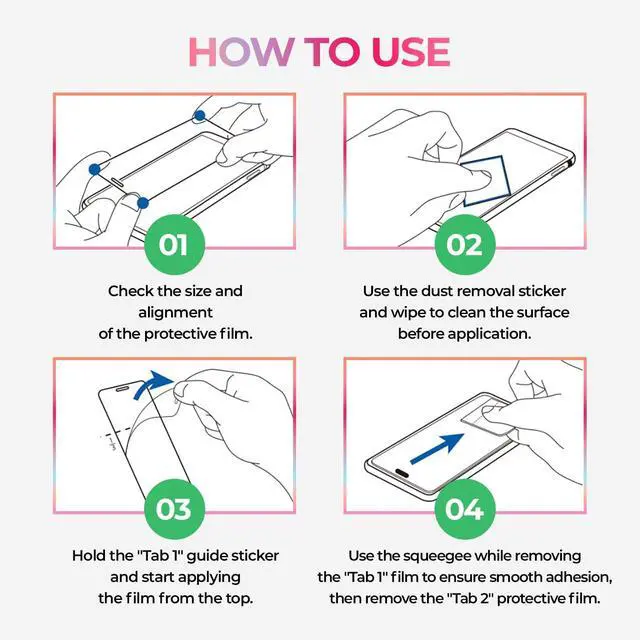 HOW TO USE

01

Check the size and alignment of the protective film.

02

Use the dust removal sticker and wipe to clean the surface before application.

03

Hold the "Tab 1" guide sticker and start applying the film from the top.

04

Use the squeegee while removing the "Tab 1" film to ensure smooth adhesion, then remove the "Tab 2" protective film.