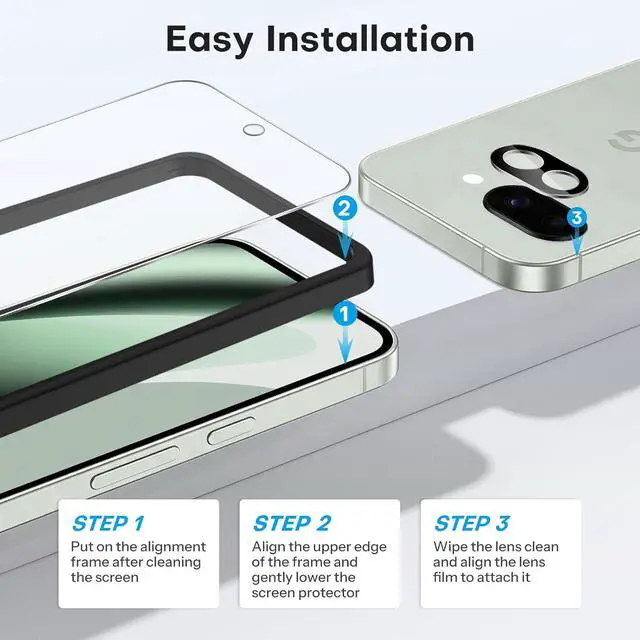 Easy Installation

2

3

1

STEP 1
Put on the alignment frame after cleaning the screen

STEP 2
Align the upper edge of the frame and gently lower the screen protector

STEP 3
Wipe the lens clean and align the lens film to attach it