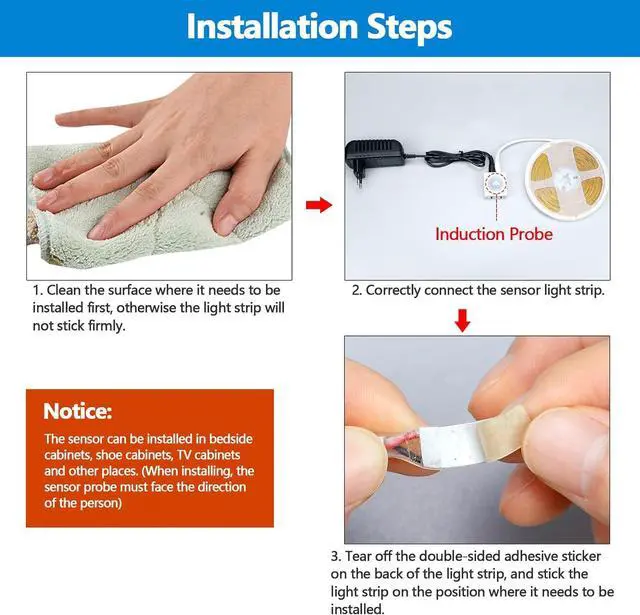 Installation Steps

1. Clean the surface where it needs to be installed first, otherwise the light strip will not stick firmly.

Induction Probe

2. Correctly connect the sensor light strip.

Notice:

The sensor can be installed in bedside cabinets, shoe cabinets, TV cabinets and other places. (When installing, the sensor probe must face the direction of the person)

3. Tear off the double-sided adhesive sticker on the back of the light strip, and stick the light strip on the position where it needs to be installed.