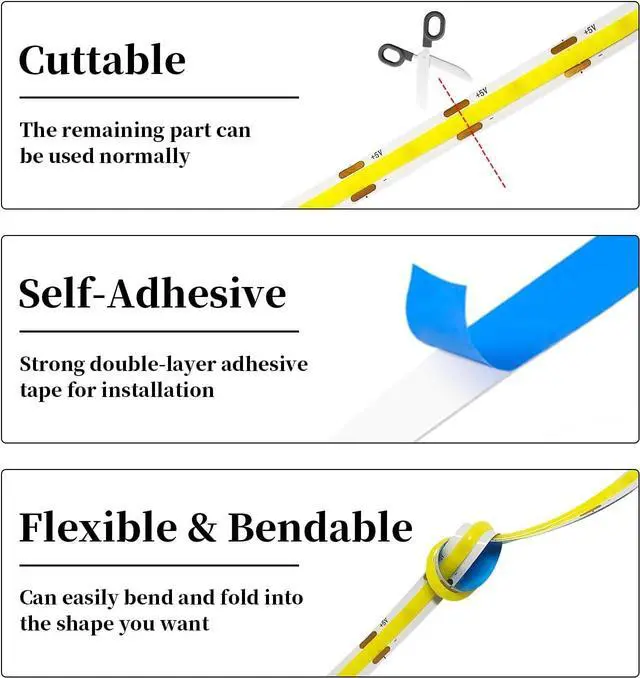 Cuttable

The remaining part can be used normally

+5V

+5V

+5V

Self-Adhesive

Strong double-layer adhesive tape for installation

Flexible & Bendable

Can easily bend and fold into the shape you want

+5V