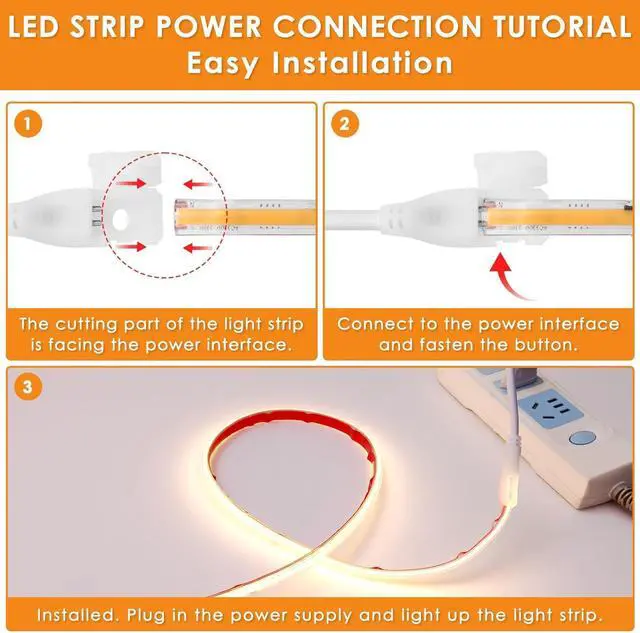 LED STRIP POWER CONNECTION TUTORIAL
Easy Installation

1

The cutting part of the light strip is facing the power interface.

2

Connect to the power interface and fasten the button.

3

Installed. Plug in the power supply and light up the light strip.