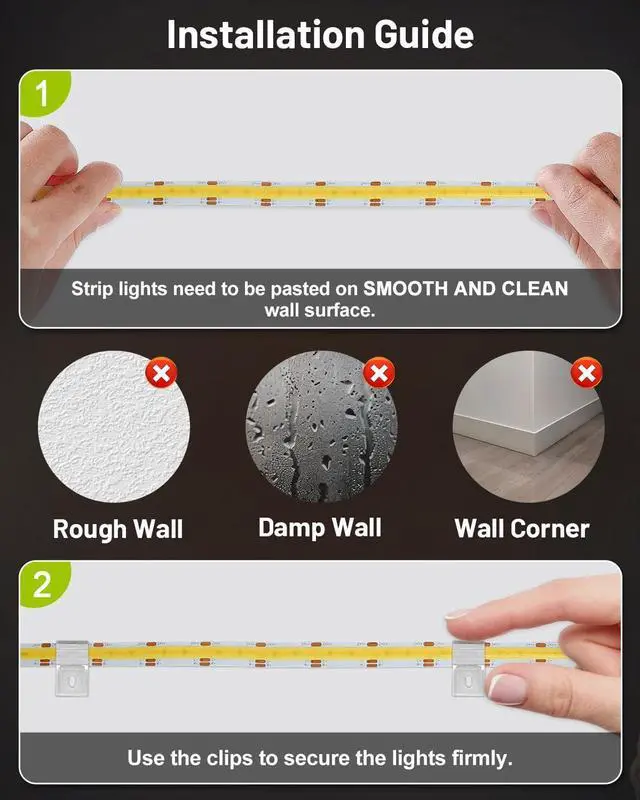 Installation Guide

1

Strip lights need to be pasted on SMOOTH AND CLEAN wall surface.

Rough Wall

Damp Wall

Wall Corner

2

Use the clips to secure the lights firmly.