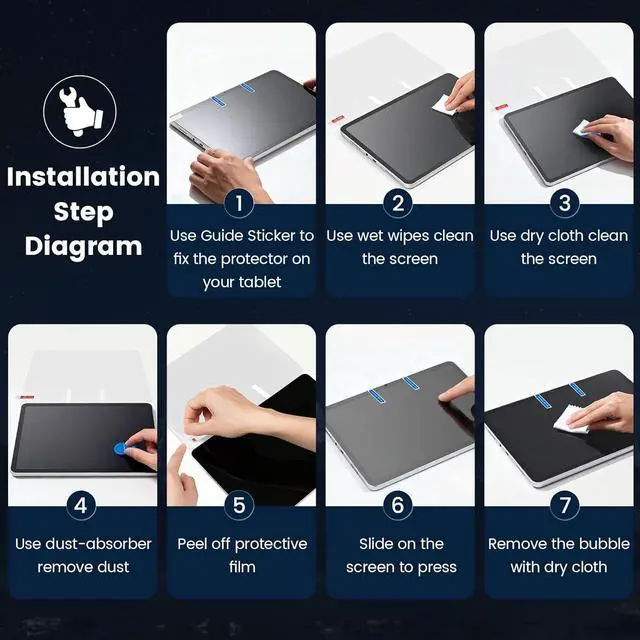 Installation Step Diagram

1
Use Guide Sticker to fix the protector on your tablet

2
Use wet wipes clean the screen

3
Use dry cloth clean the screen

4
Use dust-absorber remove dust

5
Peel off protective film

6
Slide on the screen to press

7
Remove the bubble with dry cloth