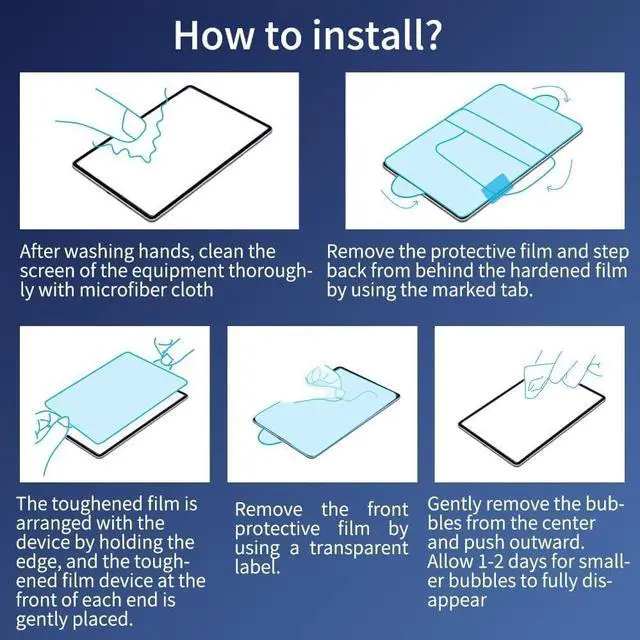 How to install?

After washing hands, clean the screen of the equipment thoroughly with microfiber cloth

Remove the protective film and step back from behind the hardened film by using the marked tab.

The toughened film is arranged with the device by holding the edge, and the toughened film device at the front of each end is gently placed.

Remove the front protective film by using a transparent label.

Gently remove the bubbles from the center and push outward. Allow 1-2 days for smaller bubbles to fully disappear