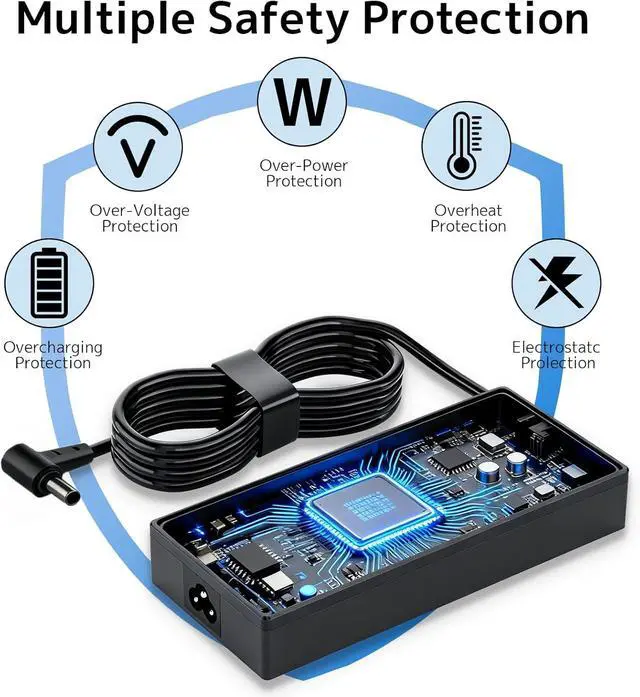 Multiple Safety Protection

W

Over-Power Protection

V

Over-Voltage Protection

Overheat Protection

Overcharging Protection

Electrostatc Prolection