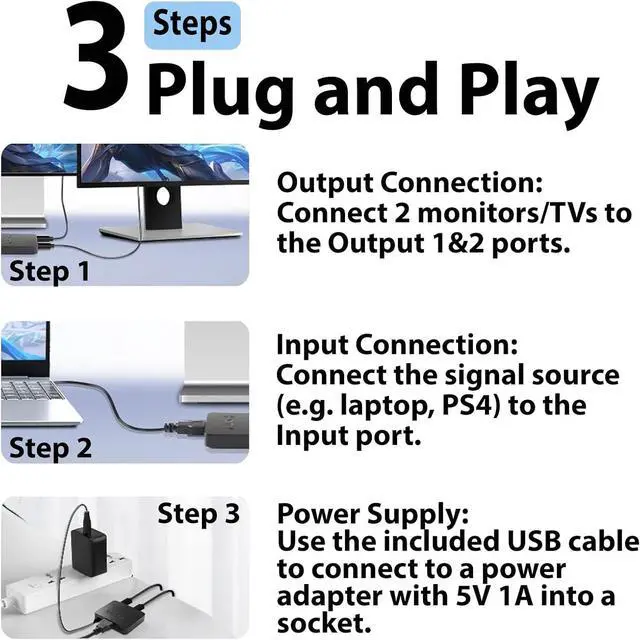 3 Steps
Plug and Play

Step 1

Output Connection:
Connect 2 monitors/TVs to the Output 1&2 ports.

Step 2

Input Connection:
Connect the signal source (e.g. laptop, PS4) to the Input port.

Step 3

Power Supply:
Use the included USB cable to connect to a power adapter with 5V 1A into a socket.