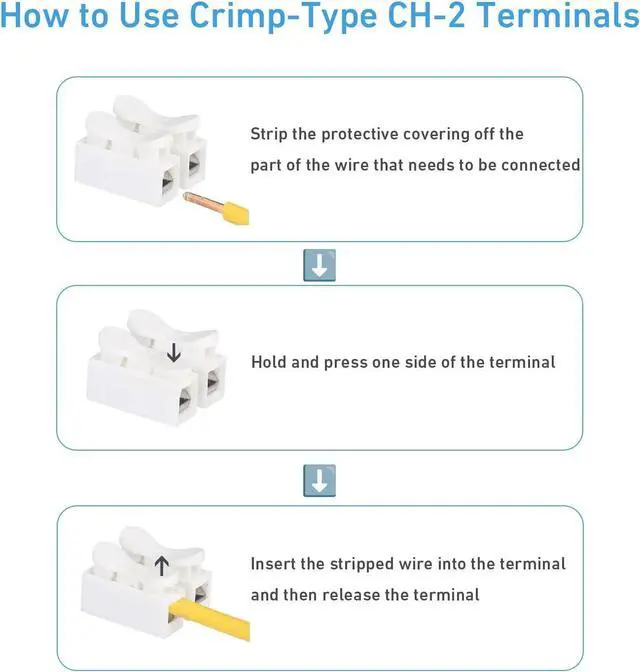 How to Use Crimp-Type CH-2 Terminals

Strip the protective covering off the part of the wire that needs to be connected

Hold and press one side of the terminal

Insert the stripped wire into the terminal and then release the terminal