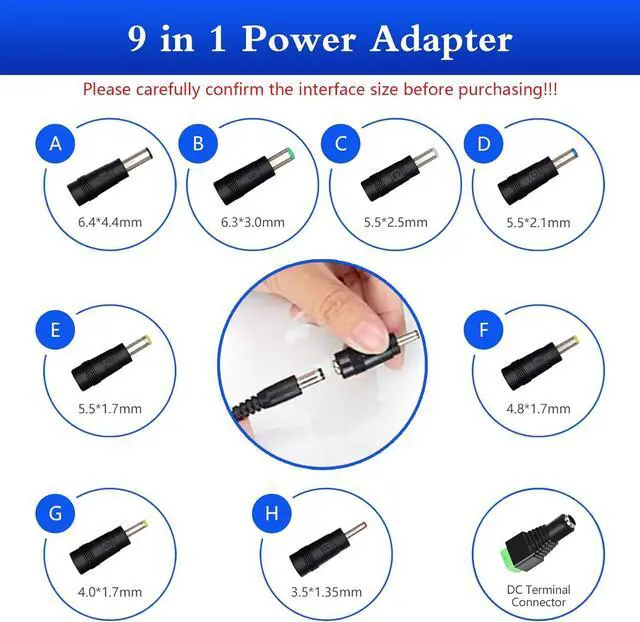 9 in 1 Power Adapter

Please carefully confirm the interface size before purchasing!!!

A
6.4*4.4mm

B
6.3*3.0mm

C
5.5*2.5mm

D
5.5*2.1mm

E
5.5*1.7mm

F
4.8*1.7mm

G
4.0*1.7mm

H
3.5*1.35mm

DC Terminal Connector