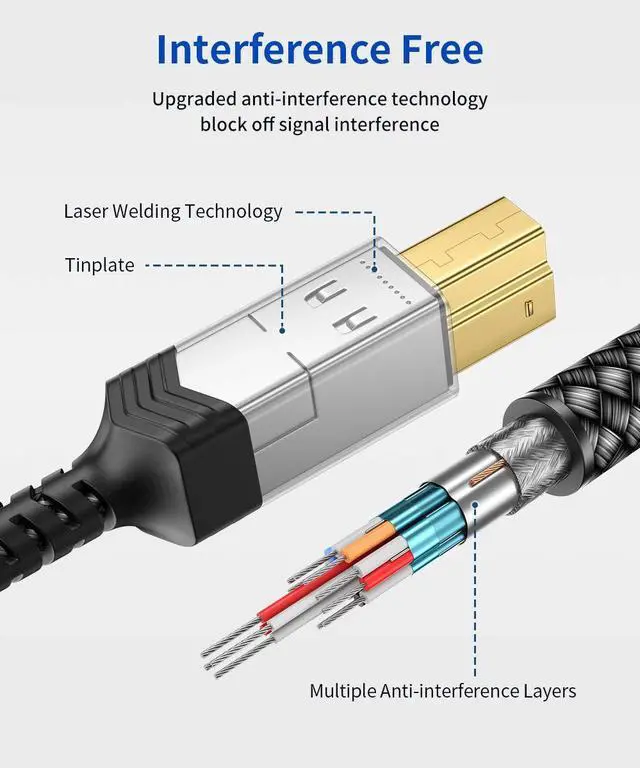 Interference Free

Upgraded anti-interference technology block off signal interference

Laser Welding Technology

Tinplate

Multiple Anti-interference Layers