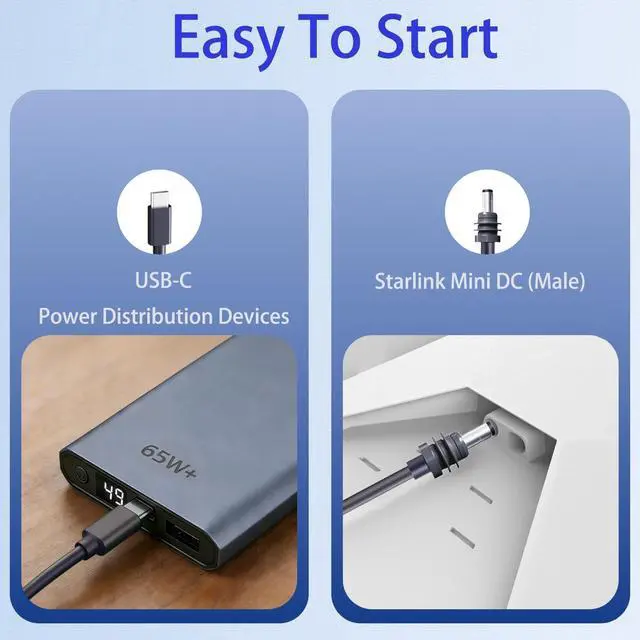 Easy To Start

USB-C
Power Distribution Devices

65W+

49

Starlink Mini DC (Male)