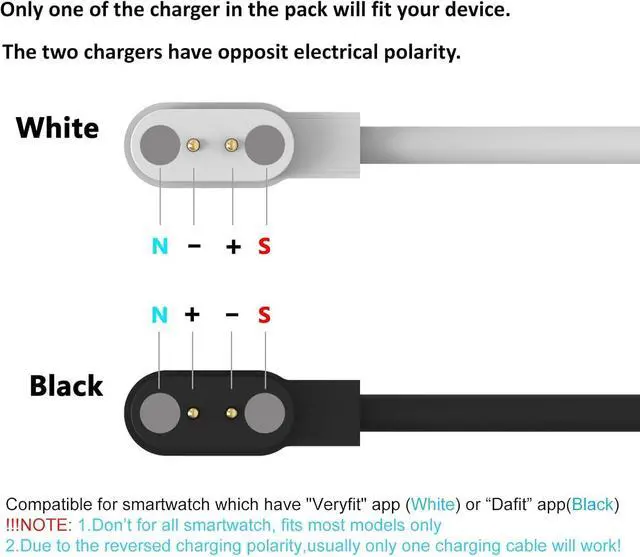 Only one of the charger in the pack will fit your device.

The two chargers have opposit electrical polarity.

White

N − + S

N + − S

Black

Compatible for smartwatch which have "Veryfit" app (White) or “Dafit” app(Black)
!!!NOTE: 1.Don't for all smartwatch, fits most models only
2.Due to the reversed charging polarity,usually only one charging cable will work!