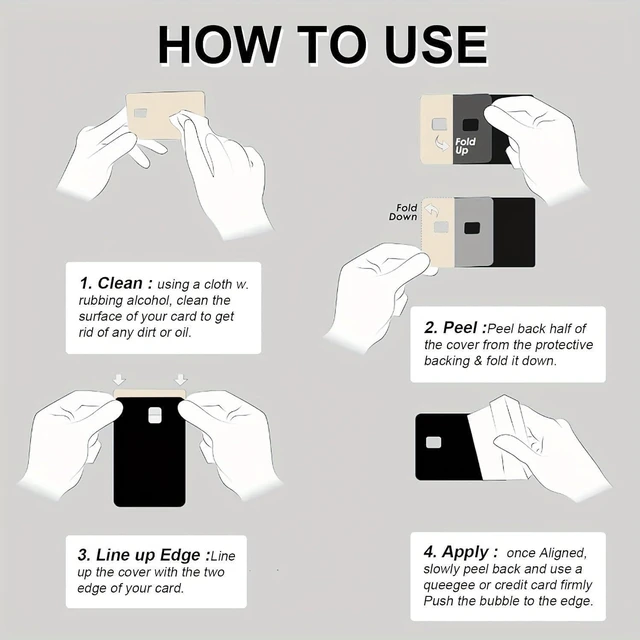 HOW TO USE

Fold Up

Fold Down

1. Clean : using a cloth w. rubbing alcohol, clean the surface of your card to get rid of any dirt or oil.

2. Peel :Peel back half of the cover from the protective backing & fold it down.

3. Line up Edge :Line up the cover with the two edge of your card.

4. Apply : once Aligned, slowly peel back and use a queegee or credit card firmly Push the bubble to the edge.