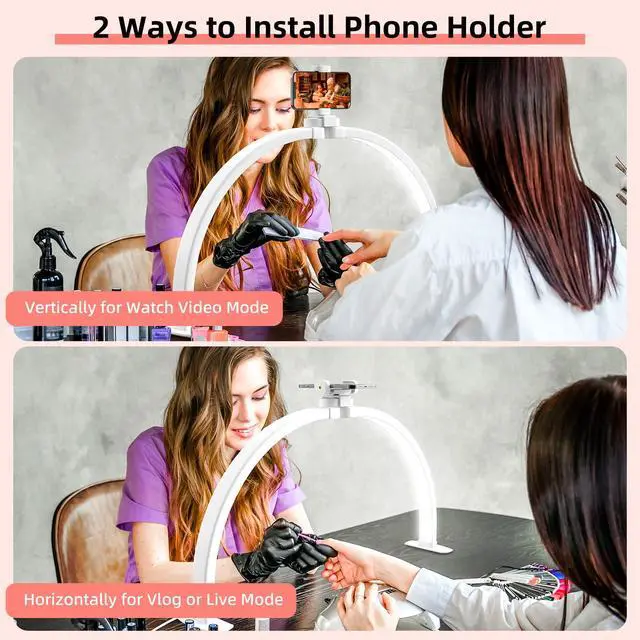 2 Ways to Install Phone Holder

Vertically for Watch Video Mode

Horizontally for Vlog or Live Mode