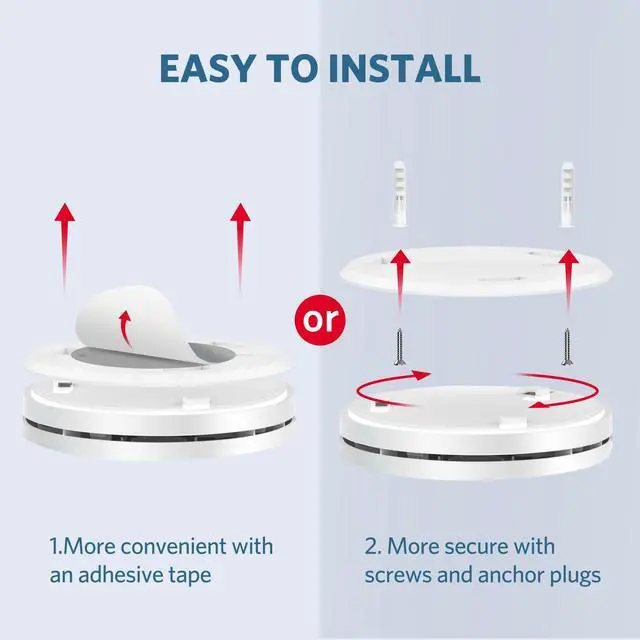 EASY TO INSTALL

or

1.More convenient with an adhesive tape

2. More secure with screws and anchor plugs