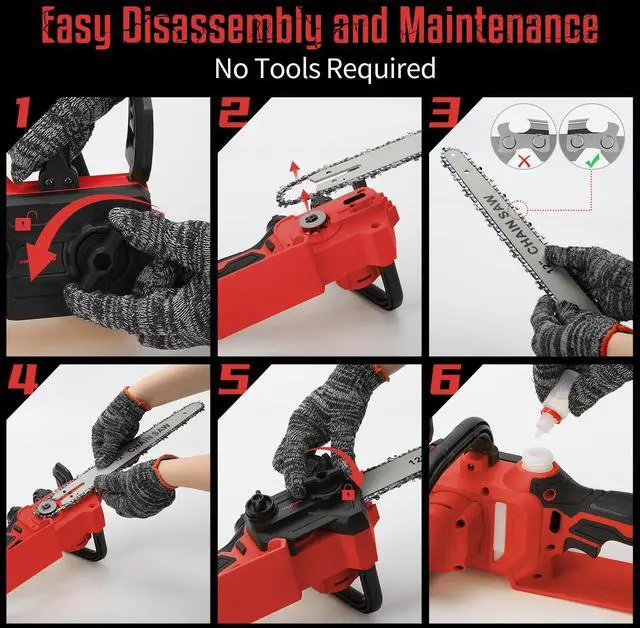 Easy Disassembly and Maintenance
No Tools Required

1

2

3

12" CHAIN SAW

4

CHAIN SAW

5

12

6