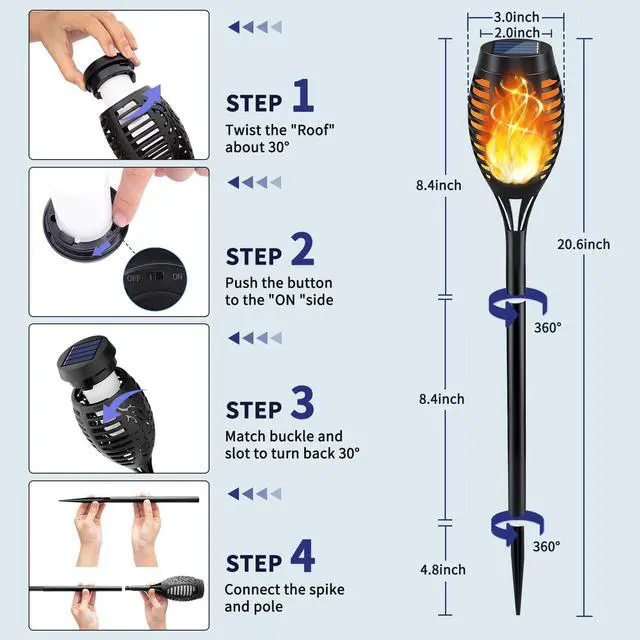 STEP 1
Twist the "Roof" about 30°

OFF ON

STEP 2
Push the button to the "ON "side

STEP 3
Match buckle and slot to turn back 30°

STEP 4
Connect the spike and pole

3.0inch
2.0inch
8.4inch
20.6inch
360°
8.4inch
360°
4.8inch