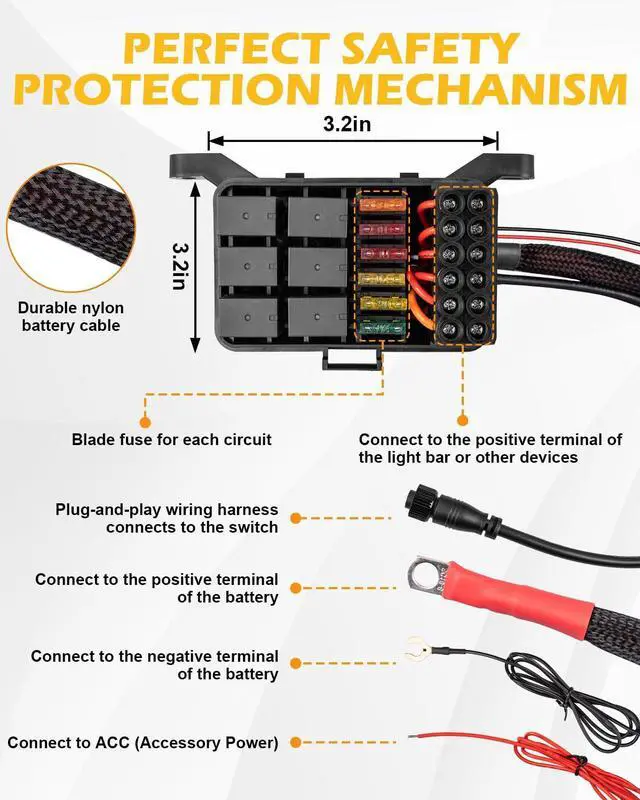 PERFECT SAFETY PROTECTION MECHANISM

3.2in

3.2in

Durable nylon battery cable

Blade fuse for each circuit

Connect to the positive terminal of the light bar or other devices

Plug-and-play wiring harness connects to the switch

Connect to the positive terminal of the battery

Connect to the negative terminal of the battery

Connect to ACC (Accessory Power)