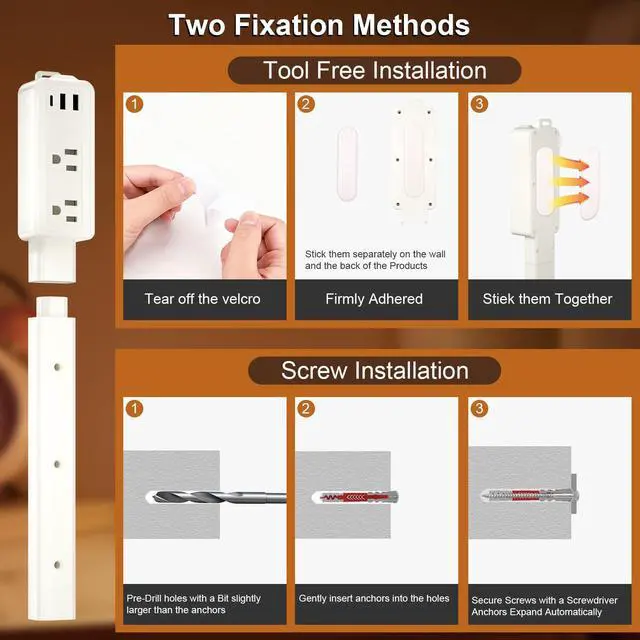 Two Fixation Methods

Tool Free Installation

1

Tear off the velcro

2

Stick them separately on the wall and the back of the Products

Firmly Adhered

3

Stiek them Together

Screw Installation

1

Pre-Drill holes with a Bit slightly larger than the anchors

2

Gently insert anchors into the holes

3

Secure Screws with a Screwdriver Anchors Expand Automatically