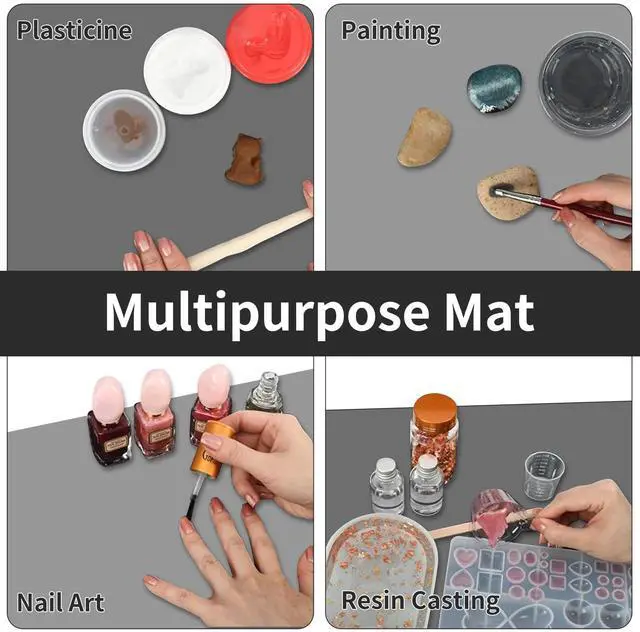 Plasticine

Painting

Multipurpose Mat

Nail Art

Resin Casting