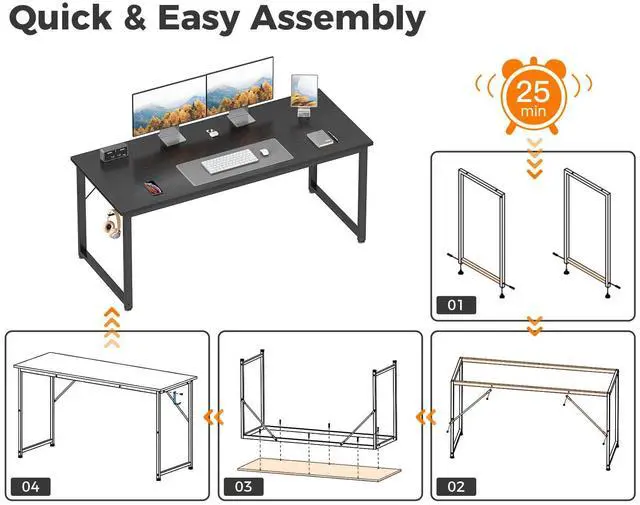 Quick & Easy Assembly

25
min

01

02

03

04