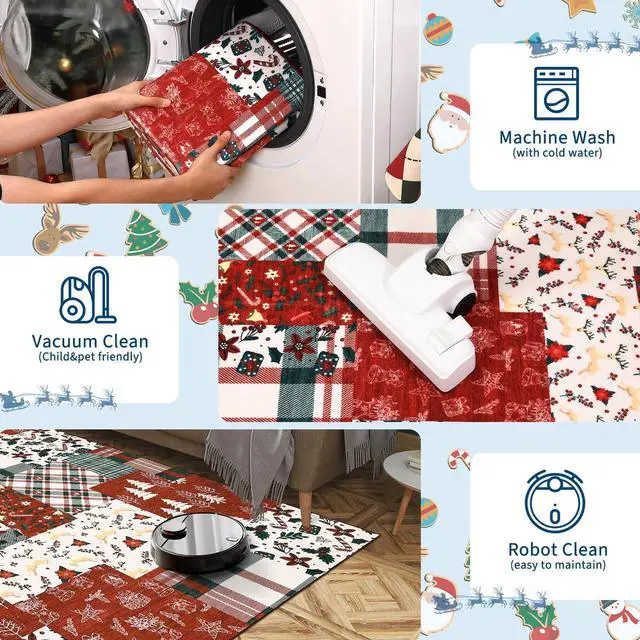 Machine Wash
(with cold water)

Vacuum Clean
(Child&pet friendly)

Robot Clean
(easy to maintain)