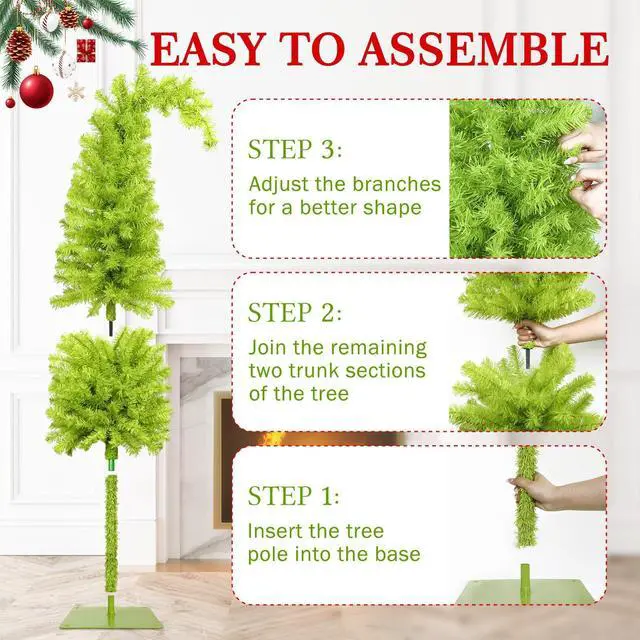 EASY TO ASSEMBLE

STEP 3:
Adjust the branches for a better shape

STEP 2:
Join the remaining two trunk sections of the tree

STEP 1:
Insert the tree pole into the base