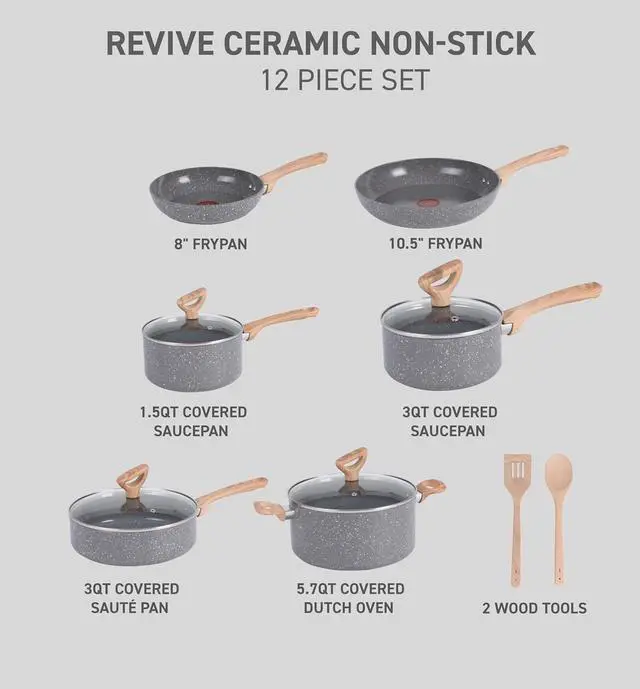 REVIVE CERAMIC NON-STICK
12 PIECE SET

8" FRYPAN

10.5" FRYPAN

1.5QT COVERED SAUCEPAN

3QT COVERED SAUCEPAN

3QT COVERED SAUTÉ PAN

5.7QT COVERED DUTCH OVEN

2 WOOD TOOLS