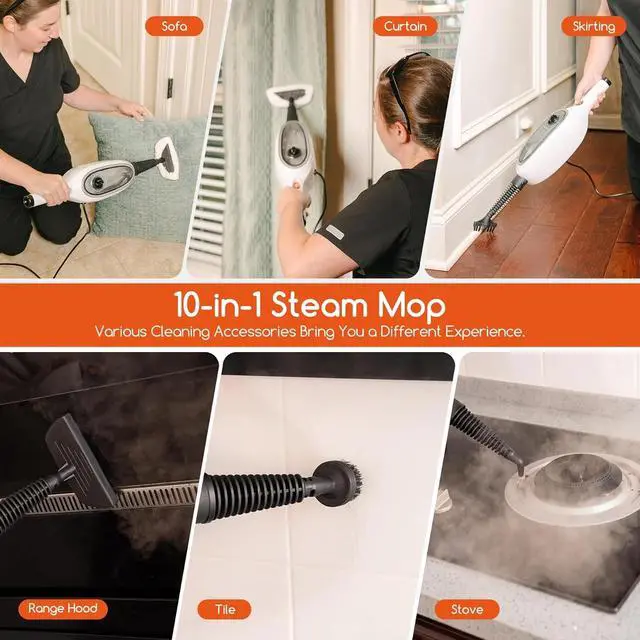 Sofa

Curtain

Skirting

10-in-1 Steam Mop

Various Cleaning Accessories Bring You a Different Experience.

Range Hood

Tile

Stove