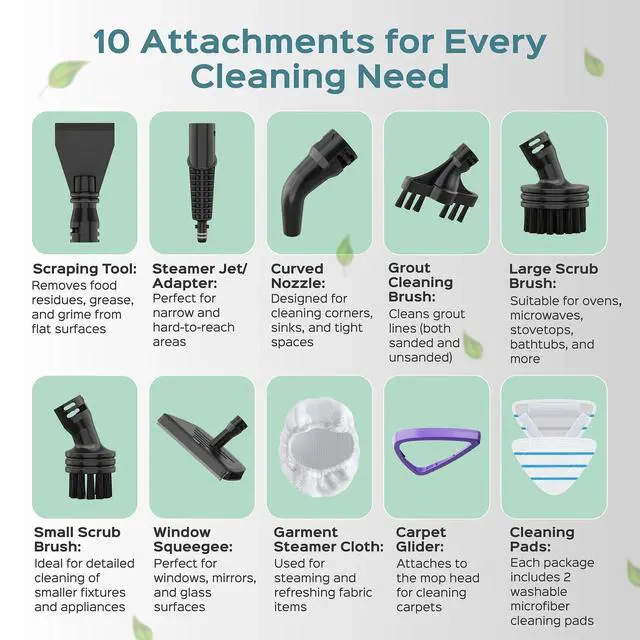 10 Attachments for Every Cleaning Need

Scraping Tool:
Removes food residues, grease, and grime from flat surfaces

Steamer Jet/ Adapter:
Perfect for narrow and hard-to-reach areas

Curved Nozzle:
Designed for cleaning corners, sinks, and tight spaces

Grout Cleaning Brush:
Cleans grout lines (both sanded and unsanded)

Large Scrub Brush:
Suitable for ovens, microwaves, stovetops, bathtubs, and more

Small Scrub Brush:
Ideal for detailed cleaning of smaller fixtures and appliances

Window Squeegee:
Perfect for windows, mirrors, and glass surfaces

Garment Steamer Cloth:
Used for steaming and refreshing fabric items

Carpet Glider:
Attaches to the mop head for cleaning carpets

Cleaning Pads:
Each package includes 2 washable microfiber cleaning pads