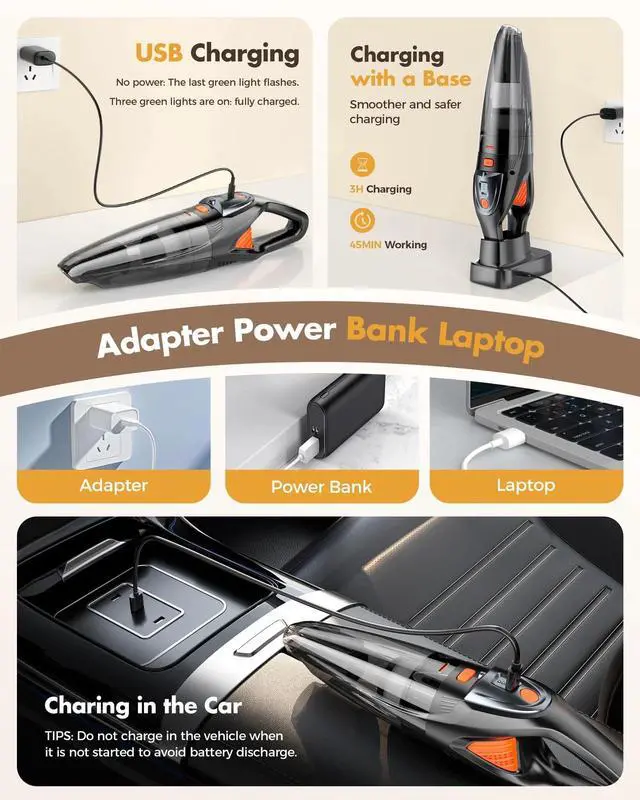 USB Charging

No power: The last green light flashes.

Three green lights are on: fully charged.

Charging with a Base

Smoother and safer charging

3H Charging

45MIN Working

Adapter Power Bank Laptop

Adapter

Power Bank

Laptop

Charing in the Car

TIPS: Do not charge in the vehicle when it is not started to avoid battery discharge.