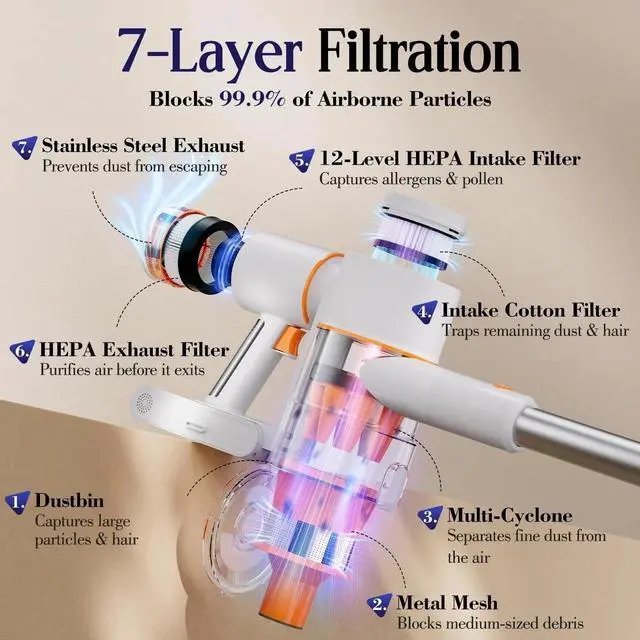 7-Layer Filtration

Blocks 99.9% of Airborne Particles

7. Stainless Steel Exhaust
Prevents dust from escaping

5. 12-Level HEPA Intake Filter
Captures allergens & pollen

4. Intake Cotton Filter
Traps remaining dust & hair

6. HEPA Exhaust Filter
Purifies air before it exits

1. Dustbin
Captures large particles & hair

3. Multi-Cyclone
Separates fine dust from the air

2. Metal Mesh
Blocks medium-sized debris