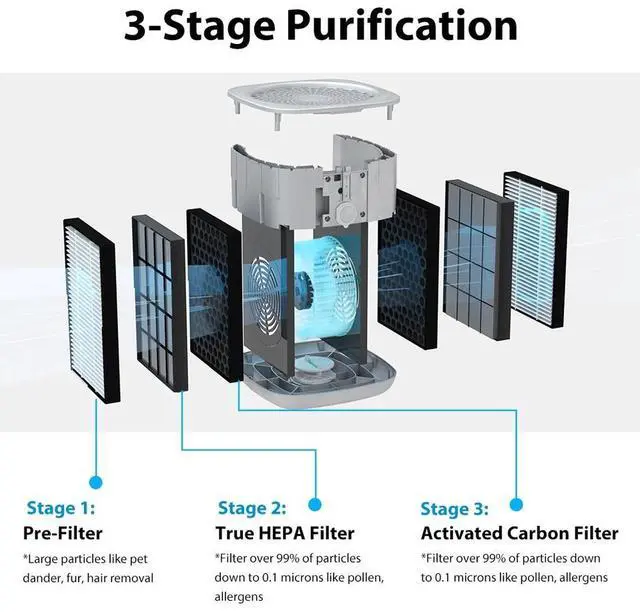 3-Stage Purification

Stage 1:
Pre-Filter
*Large particles like pet dander, fur, hair removal

Stage 2:
True HEPA Filter
*Filter over 99% of particles down to 0.1 microns like pollen, allergens

Stage 3:
Activated Carbon Filter
*Filter over 99% of particles down to 0.1 microns like pollen, allergens