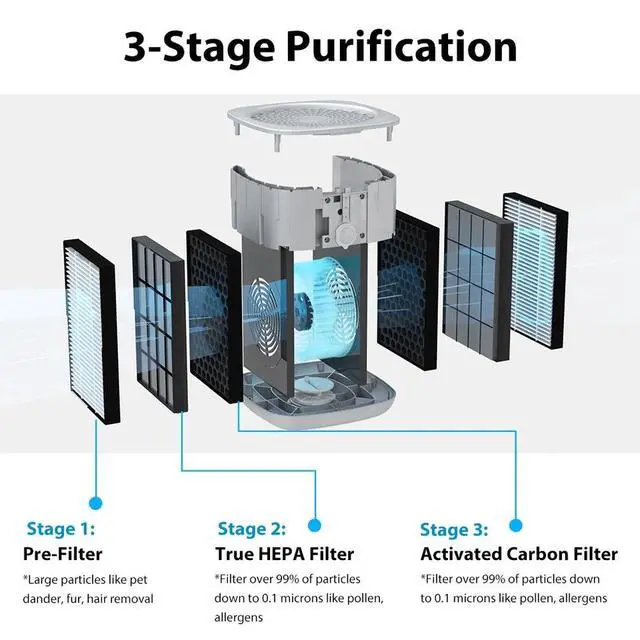 3-Stage Purification

Stage 1:
Pre-Filter
*Large particles like pet dander, fur, hair removal

Stage 2:
True HEPA Filter
*Filter over 99% of particles down to 0.1 microns like pollen, allergens

Stage 3:
Activated Carbon Filter
*Filter over 99% of particles down to 0.1 microns like pollen, allergens