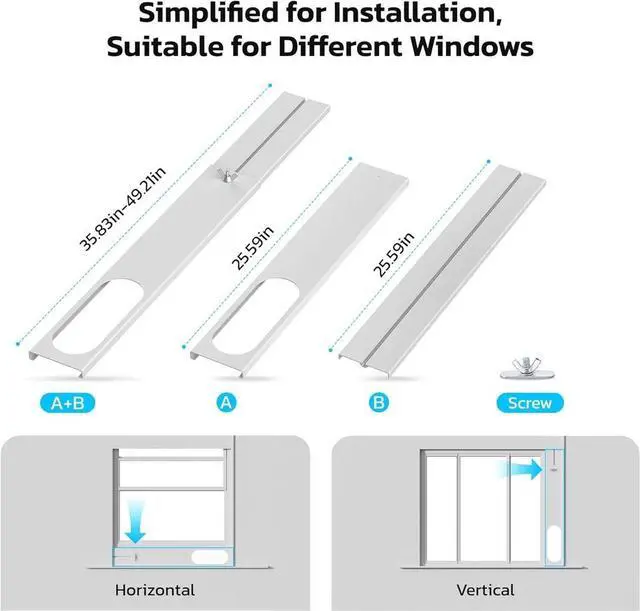 Simplified for Installation,
Suitable for Different Windows

35.83in-49.21in

25.59in

25.59in

A+B

A

B

Screw

Horizontal

Vertical