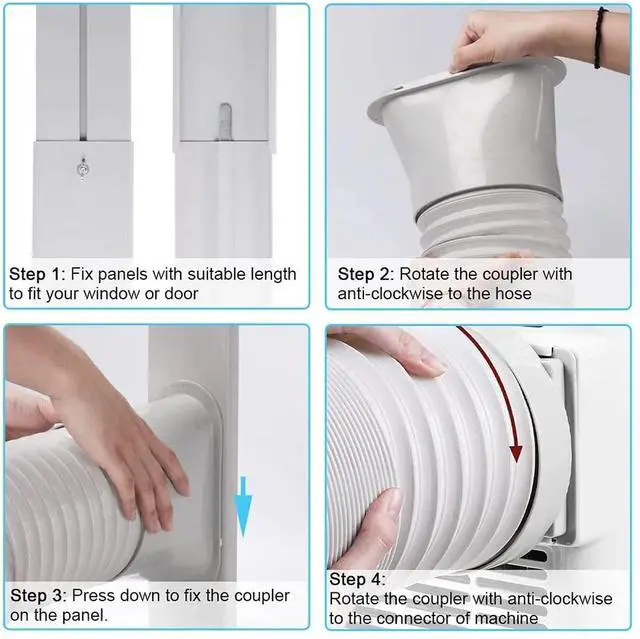 Step 1: Fix panels with suitable length to fit your window or door

Step 2: Rotate the coupler with anti-clockwise to the hose

Step 3: Press down to fix the coupler on the panel.

Step 4:
Rotate the coupler with anti-clockwise to the connector of machine