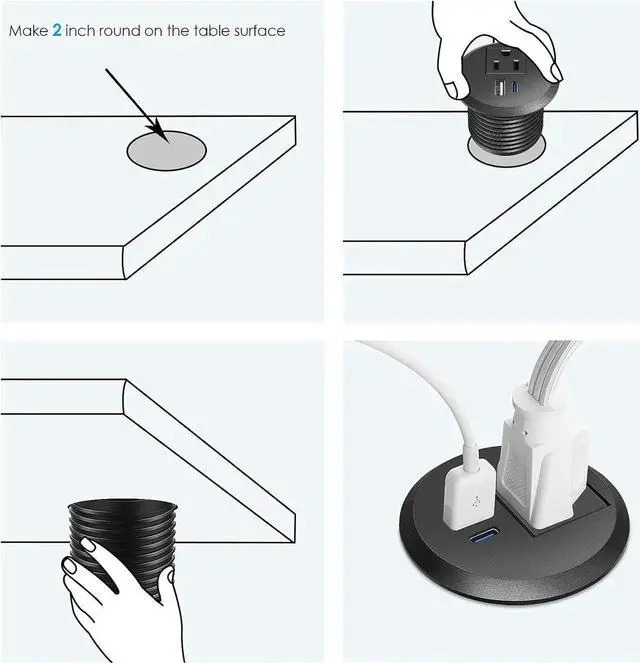 Make 2 inch round on the table surface