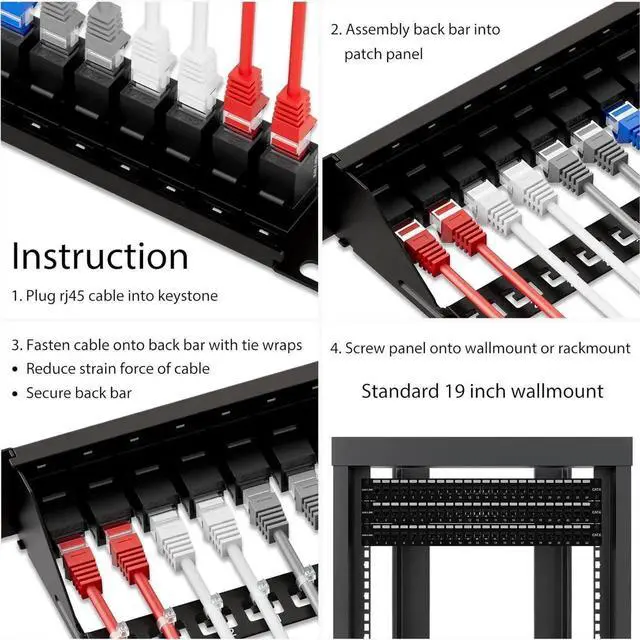 Instruction

1. Plug rj45 cable into keystone

2. Assembly back bar into patch panel

3. Fasten cable onto back bar with tie wraps

• Reduce strain force of cable

• Secure back bar

4. Screw panel onto wallmount or rackmount

Standard 19 inch wallmount