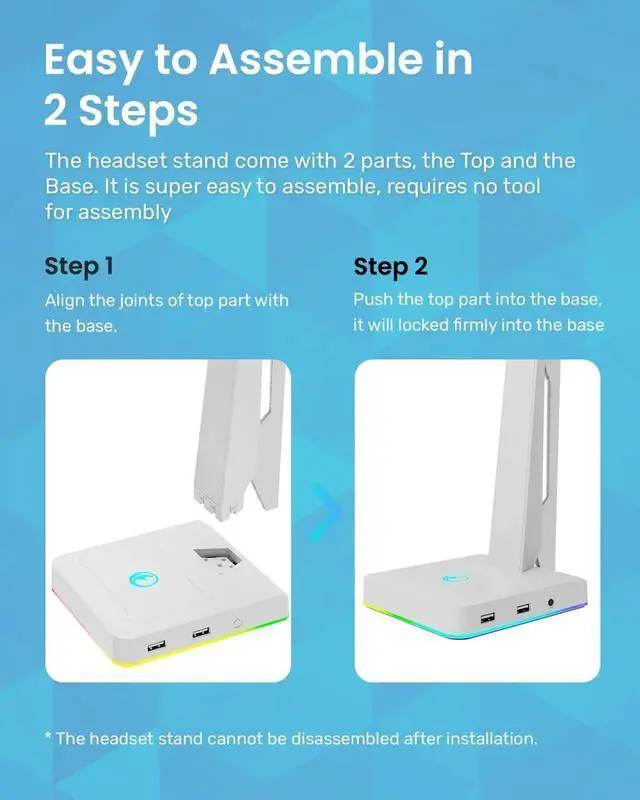 Easy to Assemble in 2 Steps

The headset stand come with 2 parts, the Top and the Base. It is super easy to assemble, requires no tool for assembly

Step 1

Align the joints of top part with the base.

Step 2

Push the top part into the base, it will locked firmly into the base

* The headset stand cannot be disassembled after installation.