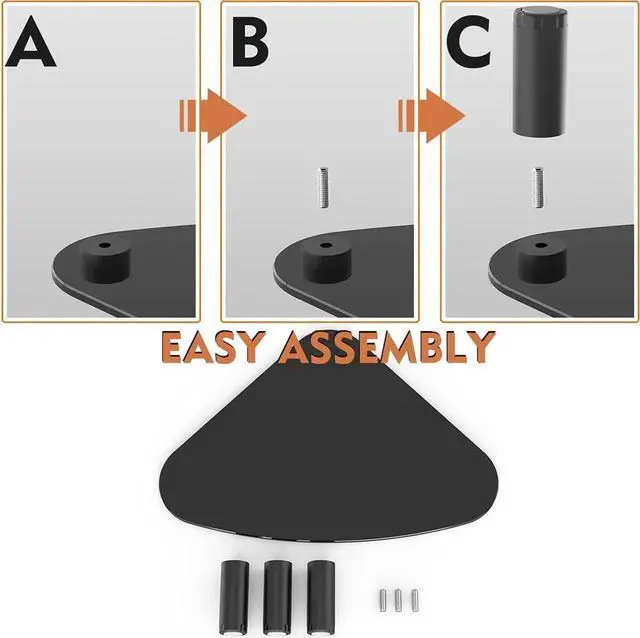 A

B

C

EASY ASSEMBLY