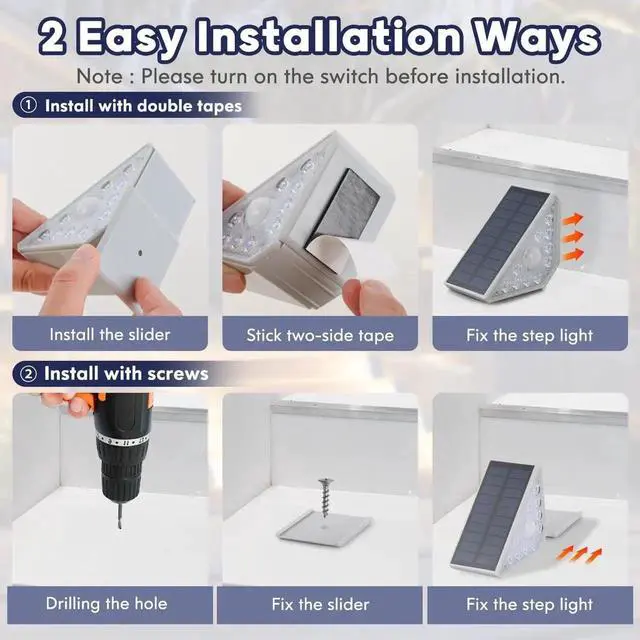 2 Easy Installation Ways

Note : Please turn on the switch before installation.

① Install with double tapes

Install the slider

Stick two-side tape

Fix the step light

② Install with screws

Drilling the hole

Fix the slider

Fix the step light