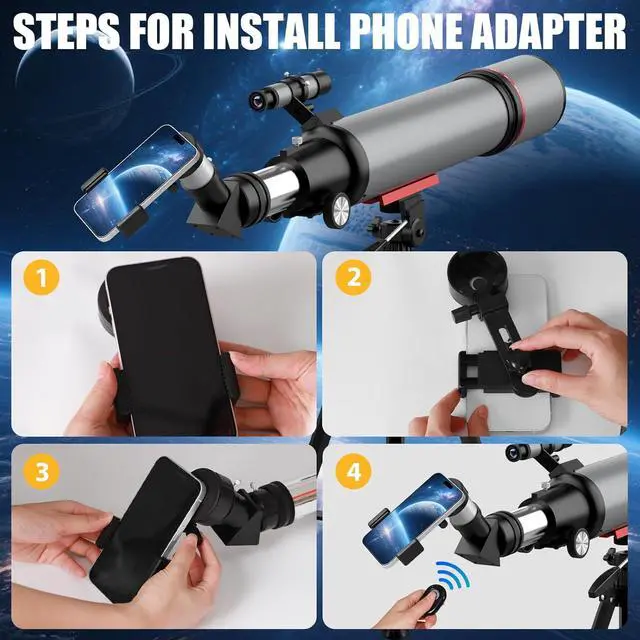 STEPS FOR INSTALL PHONE ADAPTER

1

2

3

4