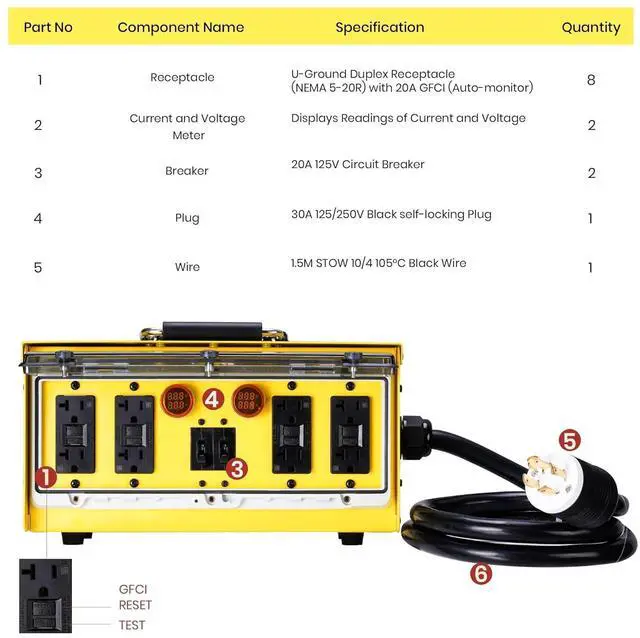 | Part No | Component Name | Specification | Quantity |
|---|---|---|---|
| 1 | Receptacle | U-Ground Duplex Receptacle (NEMA 5-20R) with 20A GFCI (Auto-monitor) | 8 |
| 2 | Current and Voltage Meter | Displays Readings of Current and Voltage | 2 |
| 3 | Breaker | 20A 125V Circuit Breaker | 2 |
| 4 | Plug | 30A 125/250V Black self-locking Plug | 1 |
| 5 | Wire | 1.5M STOW 10/4 105°C Black Wire | 1 |

4
3
1
5
6

GFCI
RESET
TEST