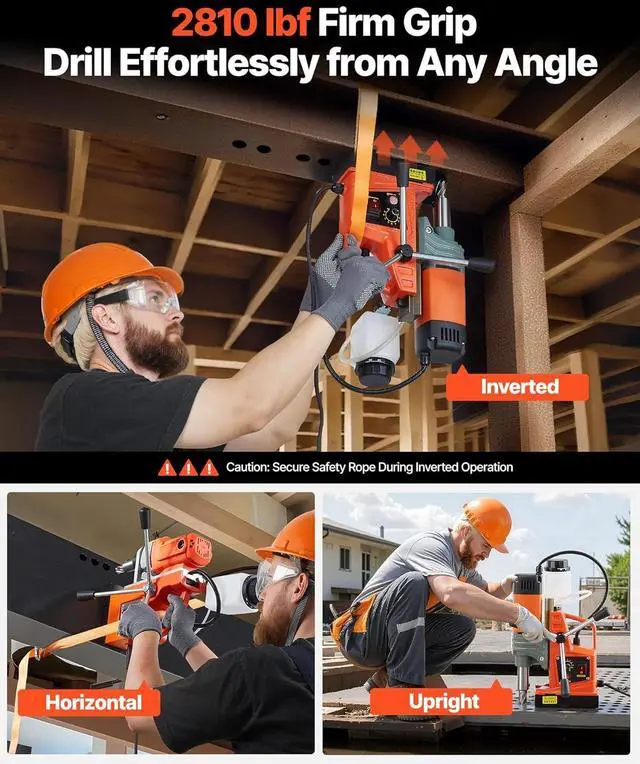 2810 lbf Firm Grip
Drill Effortlessly from Any Angle

Inverted

Caution: Secure Safety Rope During Inverted Operation

Horizontal

Upright