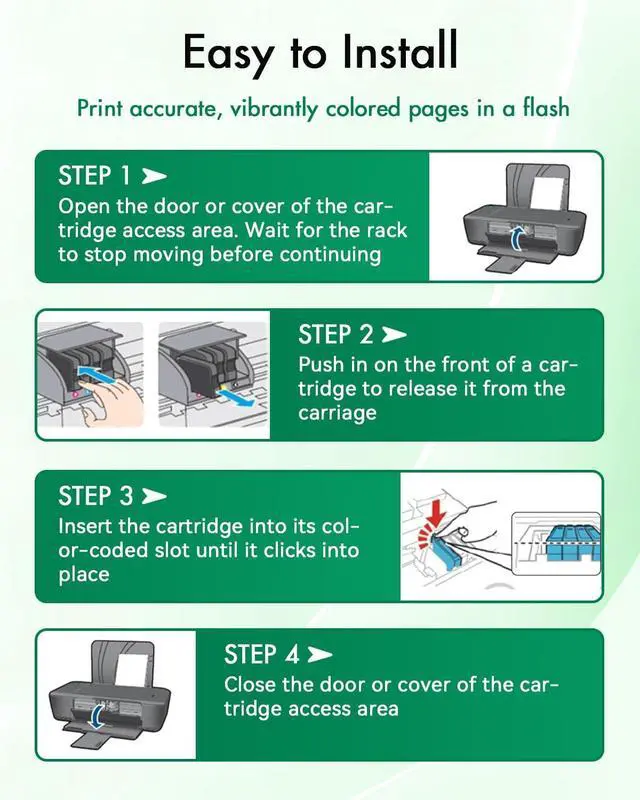 Easy to Install

Print accurate, vibrantly colored pages in a flash

STEP 1 ➤
Open the door or cover of the cartridge access area. Wait for the rack to stop moving before continuing

STEP 2 ➤
Push in on the front of a cartridge to release it from the carriage

STEP 3 ➤
Insert the cartridge into its color-coded slot until it clicks into place

STEP 4 ➤
Close the door or cover of the cartridge access area