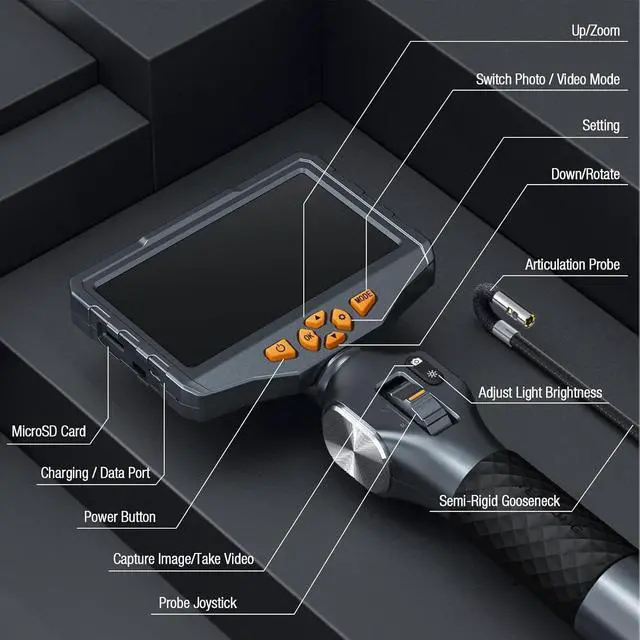 Up/Zoom

Switch Photo / Video Mode

Setting

Down/Rotate

Articulation Probe

MODE

OK

Adjust Light Brightness

MicroSD Card

Charging / Data Port

Semi-Rigid Gooseneck

Power Button

Capture Image/Take Video

Probe Joystick