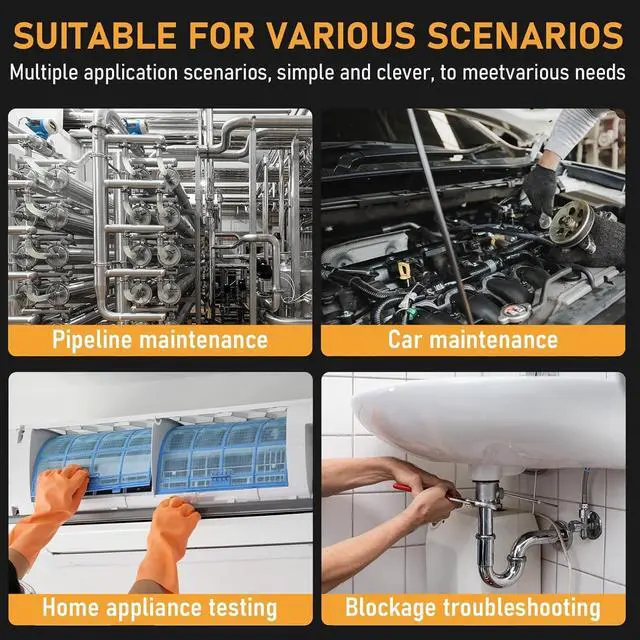 SUITABLE FOR VARIOUS SCENARIOS

Multiple application scenarios, simple and clever, to meetvarious needs

Pipeline maintenance

Car maintenance

Home appliance testing

Blockage troubleshooting