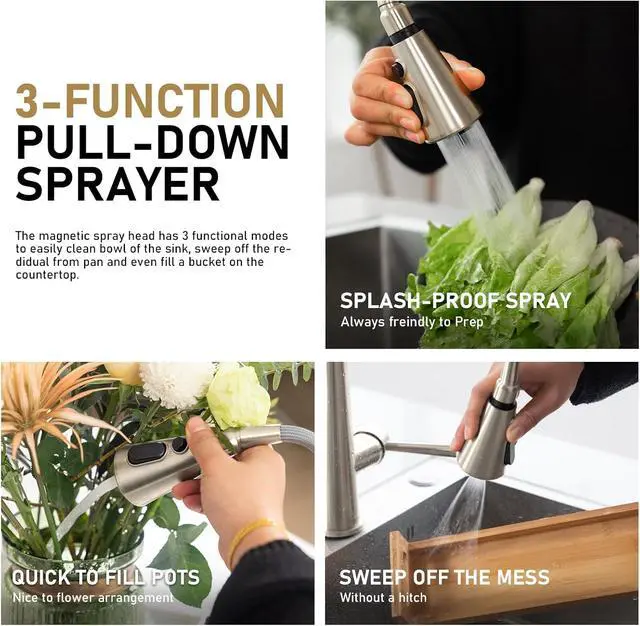 3-FUNCTION
PULL-DOWN
SPRAYER

The magnetic spray head has 3 functional modes to easily clean bowl of the sink, sweep off the redidual from pan and even fill a bucket on the countertop.

SPLASH-PROOF SPRAY
Always freindly to Prep

QUICK TO FILL POTS
Nice to flower arrangement

SWEEP OFF THE MESS
Without a hitch