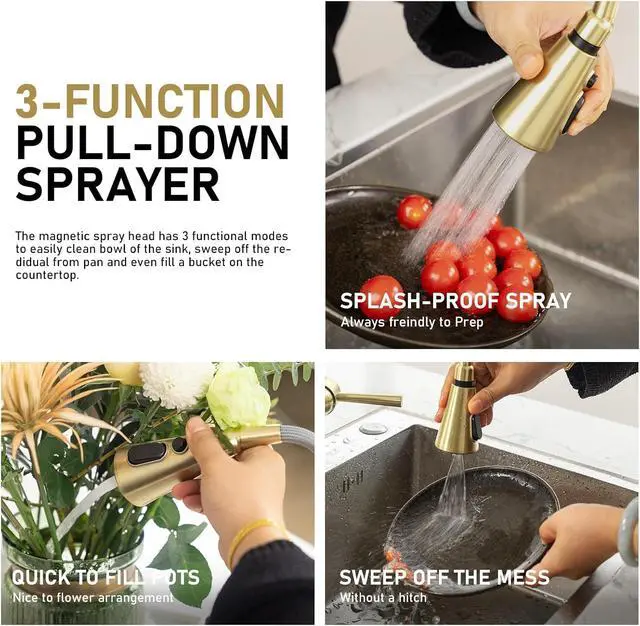 3-FUNCTION PULL-DOWN SPRAYER

The magnetic spray head has 3 functional modes to easily clean bowl of the sink, sweep off the redidual from pan and even fill a bucket on the countertop.

SPLASH-PROOF SPRAY
Always freindly to Prep

QUICK TO FILL POTS
Nice to flower arrangement

SWEEP OFF THE MESS
Without a hitch