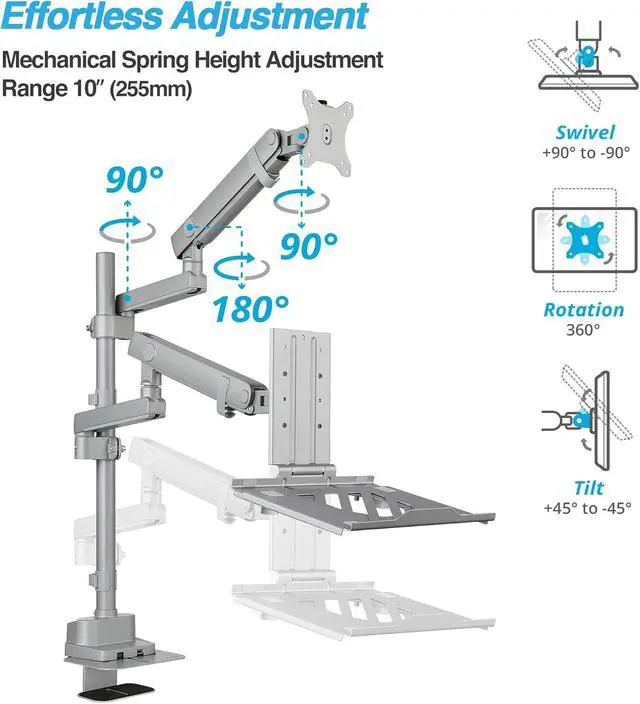 Effortless Adjustment

Mechanical Spring Height Adjustment Range 10″ (255mm)

90°

90°

180°

Swivel
+90° to -90°

Rotation
360°

Tilt
+45° to -45°